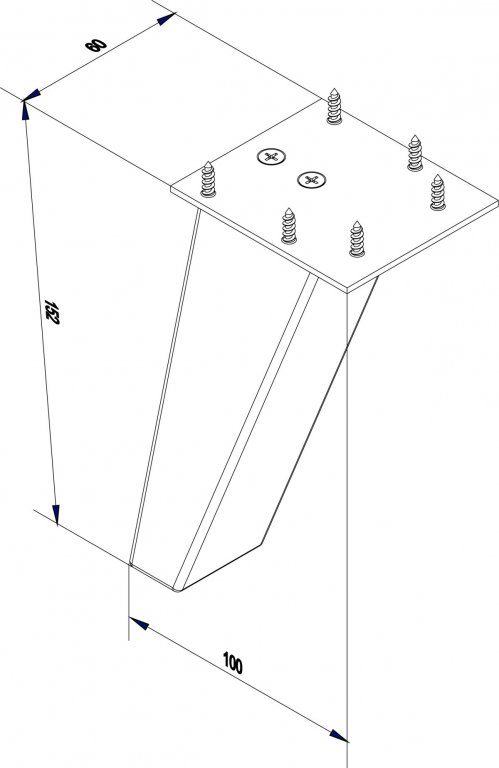 60

152

100